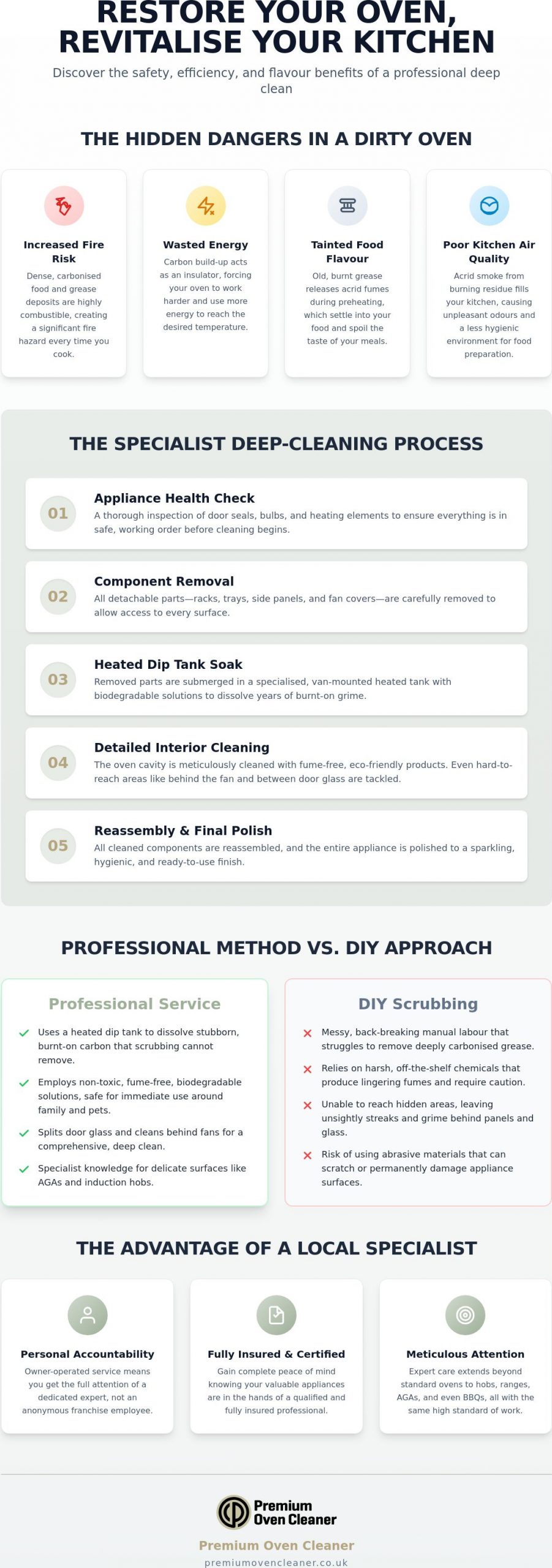 RESTORE YOUR OVEN, REVITALISE YOUR KITCHEN

Discover the safety, efficiency, and flavour benefits of a professional deep clean

THE HIDDEN DANGERS IN A DIRTY OVEN

Increased Fire Risk

Dense, carbonised food and grease deposits are highly combustible, creating a significant fire hazard every time you cook.

Wasted Energy

Carbon build-up acts as an insulator, forcing your oven to work harder and use more energy to reach the desired temperature.

Tainted Food Flavour

Old, burnt grease releases acrid fumes during preheating, which settle into your food and spoil the taste of your meals.

Poor Kitchen Air Quality

Acrid smoke from burning residue fills your kitchen, causing unpleasant odours and a less hygienic environment for food preparation.

THE SPECIALIST DEEP-CLEANING PROCESS

01
Appliance Health Check
A thorough inspection of door seals, bulbs, and heating elements to ensure everything is in safe, working order before cleaning begins.

02
Component Removal
All detachable parts—racks, trays, side panels, and fan covers—are carefully removed to allow access to every surface.

03
Heated Dip Tank Soak
Removed parts are submerged in a specialised, van-mounted heated tank with biodegradable solutions to dissolve years of burnt-on grime.

04
Detailed Interior Cleaning
The oven cavity is meticulously cleaned with fume-free, eco-friendly products. Even hard-to-reach areas like behind the fan and between door glass are tackled.

05
Reassembly & Final Polish
All cleaned components are reassembled, and the entire appliance is polished to a sparkling, hygienic, and ready-to-use finish.

PROFESSIONAL METHOD VS. DIY APPROACH

Professional Service

✓ Uses a heated dip tank to dissolve stubborn, burnt-on carbon that scrubbing cannot remove.

✓ Employs non-toxic, fume-free, biodegradable solutions, safe for immediate use around family and pets.

✓ Splits door glass and cleans behind fans for a comprehensive, deep clean.

✓ Specialist knowledge for delicate surfaces like AGAs and induction hobs.

DIY Scrubbing

✗ Messy, back-breaking manual labour that struggles to remove deeply carbonised grease.

✗ Relies on harsh, off-the-shelf chemicals that produce lingering fumes and require caution.

✗ Unable to reach hidden areas, leaving unsightly streaks and grime behind panels and glass.

✗ Risk of using abrasive materials that can scratch or permanently damage appliance surfaces.

THE ADVANTAGE OF A LOCAL SPECIALIST

Personal Accountability

Owner-operated service means you get the full attention of a dedicated expert, not an anonymous franchise employee.

Fully Insured & Certified

Gain complete peace of mind knowing your valuable appliances are in the hands of a qualified and fully insured professional.

Meticulous Attention

Expert care extends beyond standard ovens to hobs, ranges, AGAs, and even BBQs, all with the same high standard of work.

Premium Oven Cleaner

Premium Oven Cleaner
premiumovencleaner.co.uk