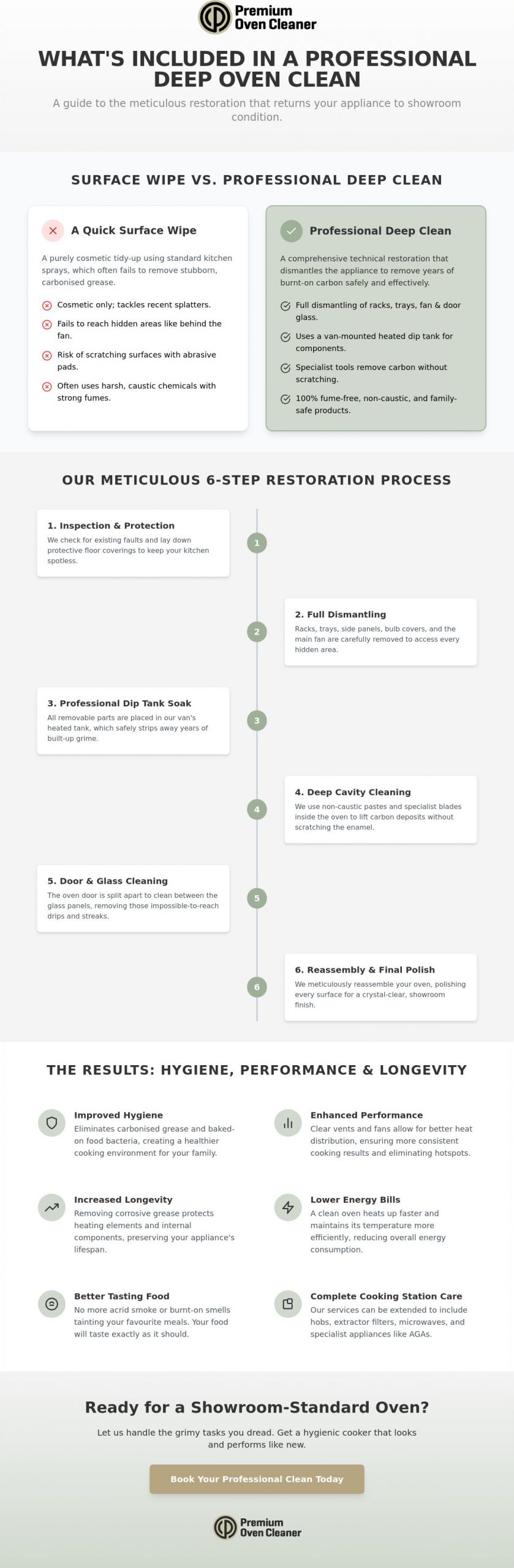 Premium
Oven Cleaner

WHAT'S INCLUDED IN A PROFESSIONAL DEEP OVEN CLEAN

A guide to the meticulous restoration that returns your appliance to showroom condition.

SURFACE WIPE VS. PROFESSIONAL DEEP CLEAN

A Quick Surface Wipe

A purely cosmetic tidy-up using standard kitchen sprays, which often fails to remove stubborn, carbonised grease.

Cosmetic only; tackles recent splatters.

Fails to reach hidden areas like behind the fan.

Risk of scratching surfaces with abrasive pads.

Often uses harsh, caustic chemicals with strong fumes.

Professional Deep Clean

A comprehensive technical restoration that dismantles the appliance to remove years of burnt-on carbon safely and effectively.

Full dismantling of racks, trays, fan & door glass.

Uses a van-mounted heated dip tank for components.

Specialist tools remove carbon without scratching.

100% fume-free, non-caustic, and family-safe products.

OUR METICULOUS 6-STEP RESTORATION PROCESS

1. Inspection & Protection
We check for existing faults and lay down protective floor coverings to keep your kitchen spotless.

1

2

2. Full Dismantling
Racks, trays, side panels, bulb covers, and the main fan are carefully removed to access every hidden area.

3. Professional Dip Tank Soak
All removable parts are placed in our van's heated tank, which safely strips away years of built-up grime.

3

4

4. Deep Cavity Cleaning
We use non-caustic pastes and specialist blades inside the oven to lift carbon deposits without scratching the enamel.

5. Door & Glass Cleaning
The oven door is split apart to clean between the glass panels, removing those impossible-to-reach drips and streaks.

5

6

6. Reassembly & Final Polish
We meticulously reassemble your oven, polishing every surface for a crystal-clear, showroom finish.

THE RESULTS: HYGIENE, PERFORMANCE & LONGEVITY

Improved Hygiene
Eliminates carbonised grease and baked-on food bacteria, creating a healthier cooking environment for your family.

Enhanced Performance
Clear vents and fans allow for better heat distribution, ensuring more consistent cooking results and eliminating hotspots.

Increased Longevity
Removing corrosive grease protects heating elements and internal components, preserving your appliance's lifespan.

Lower Energy Bills
A clean oven heats up faster and maintains its temperature more efficiently, reducing overall energy consumption.

Better Tasting Food
No more acrid smoke or burnt-on smells tainting your favourite meals. Your food will taste exactly as it should.

Complete Cooking Station Care
Our services can be extended to include hobs, extractor filters, microwaves, and specialist appliances like AGAs.

Ready for a Showroom-Standard Oven?

Let us handle the grimy tasks you dread. Get a hygienic cooker that looks and performs like new.

Book Your Professional Clean Today

Premium
Oven Cleaner